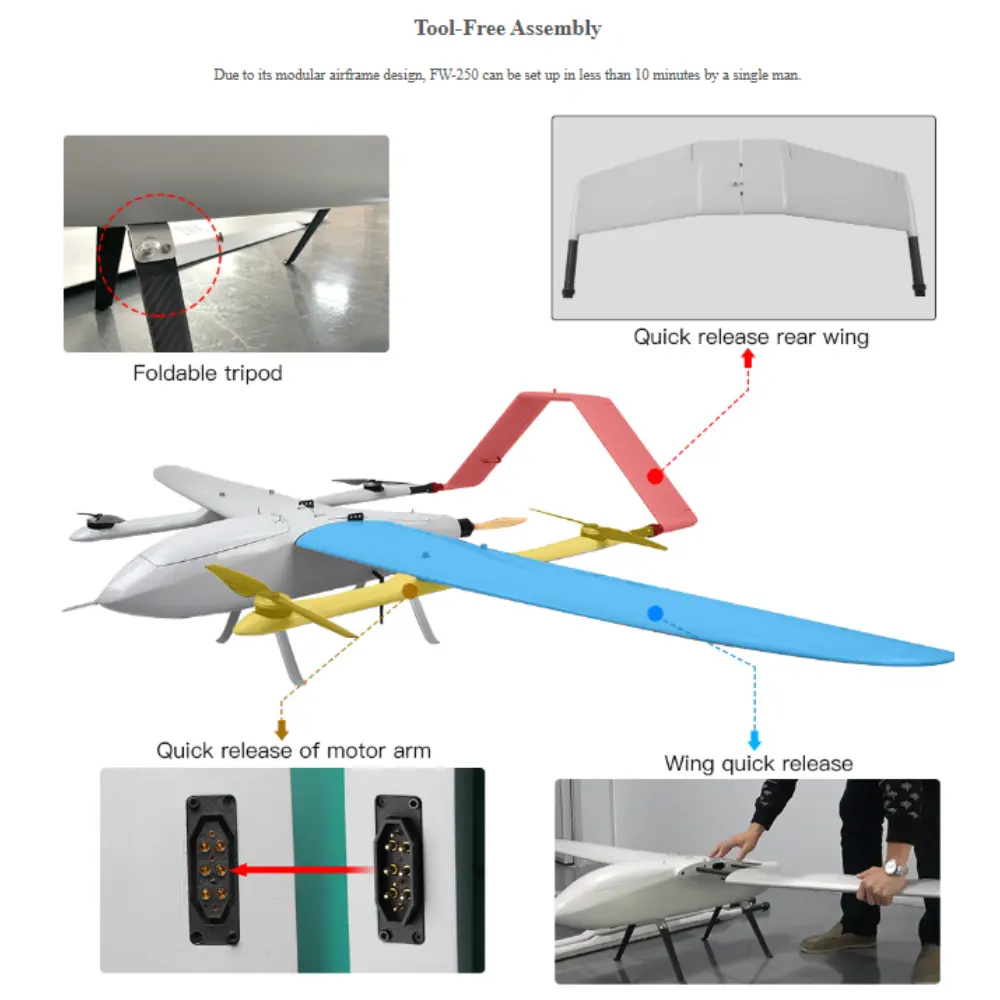 Tool-Free Assembly

Due to its modular airframe design, FW-250 can be set up in less than 10 minutes by a single man.

Foldable tripod

Quick release rear wing

Quick release of motor arm

Wing quick release