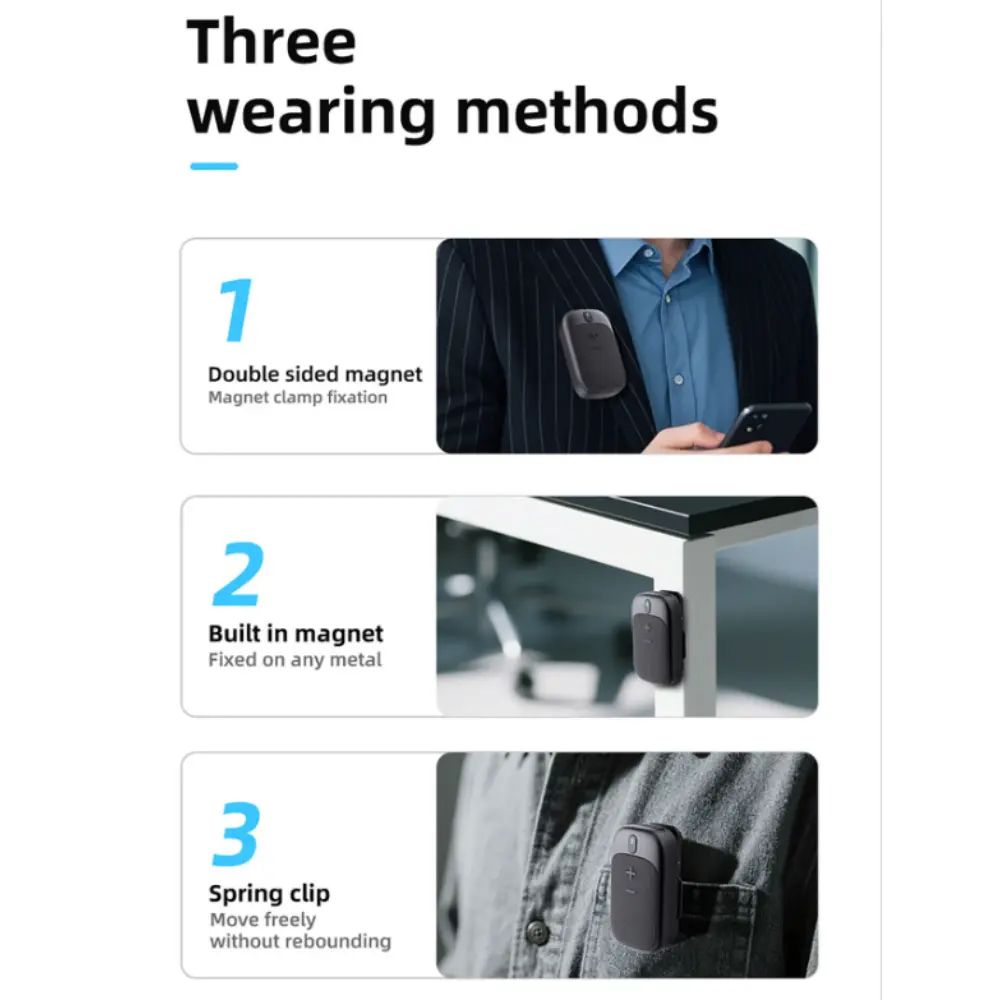 Three wearing methods

1
Double sided magnet
Magnet clamp fixation

2
Built in magnet
Fixed on any metal

3
Spring clip
Move freely without rebounding