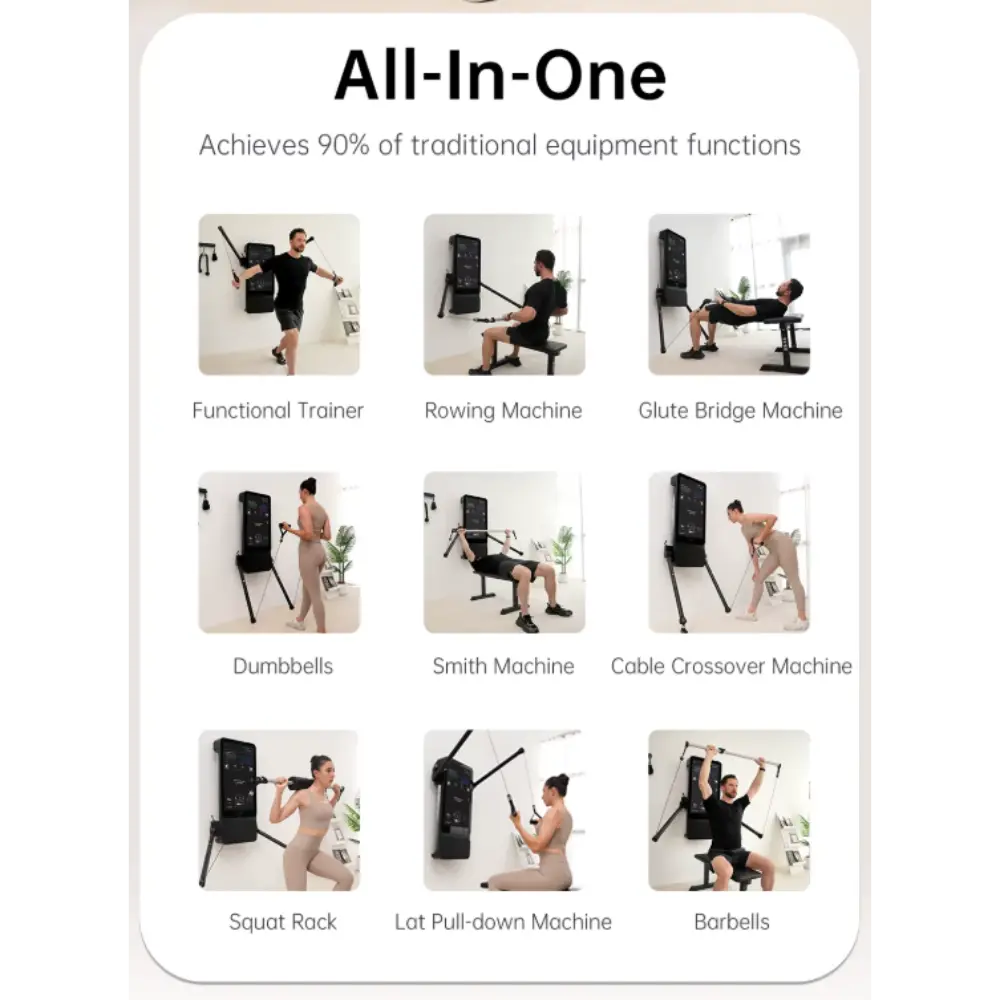 All-In-One

Achieves 90% of traditional equipment functions

Functional Trainer

Rowing Machine

Glute Bridge Machine

Dumbbells

Smith Machine

Cable Crossover Machine

Squat Rack

Lat Pull-down Machine

Barbells